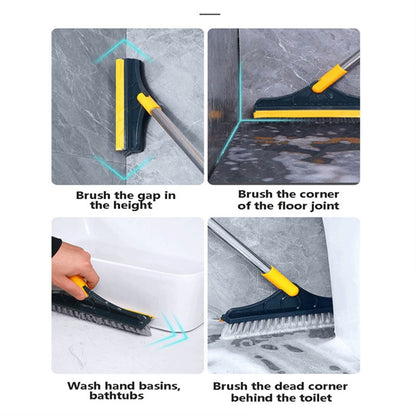 Brush the gap in the height

Brush the corner of the floor joint

Wash hand basins, bathtubs

Brush the dead corner behind the toilet