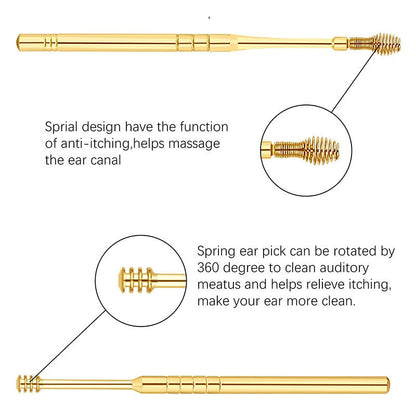 Sprial design have the function of anti-itching,helps massage the ear canal

Spring ear pick can be rotated by 360 degree to clean auditory meatus and helps relieve itching, make your ear more clean.