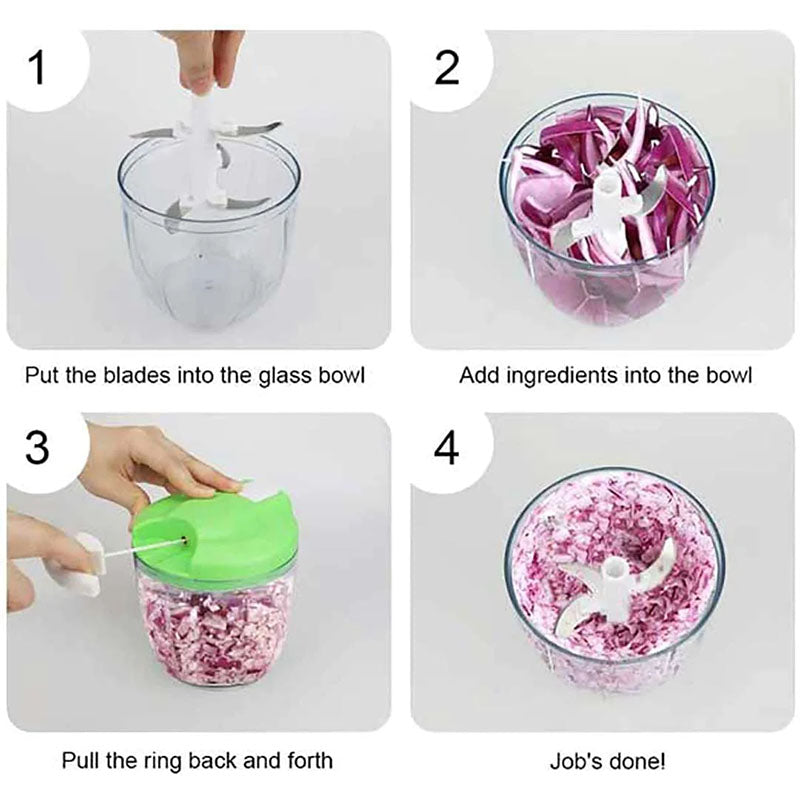 1

Put the blades into the glass bowl

2

Add ingredients into the bowl

3

Pull the ring back and forth

4

Job's done!