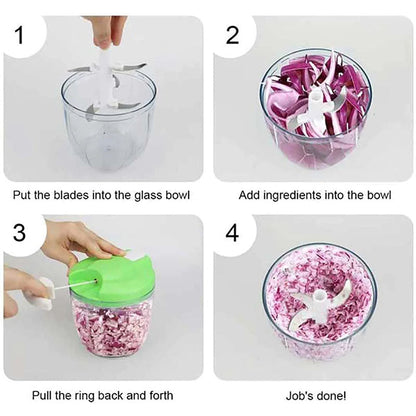 1

Put the blades into the glass bowl

2

Add ingredients into the bowl

3

Pull the ring back and forth

4

Job's done!