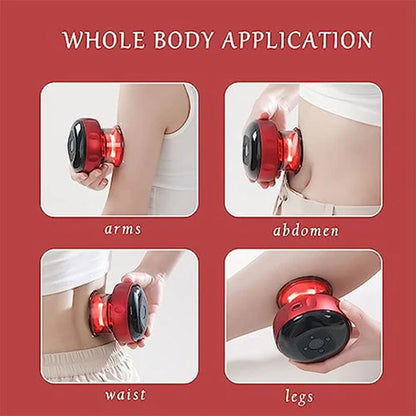 WHOLE BODY APPLICATION

arms

abdomen

waist

legs